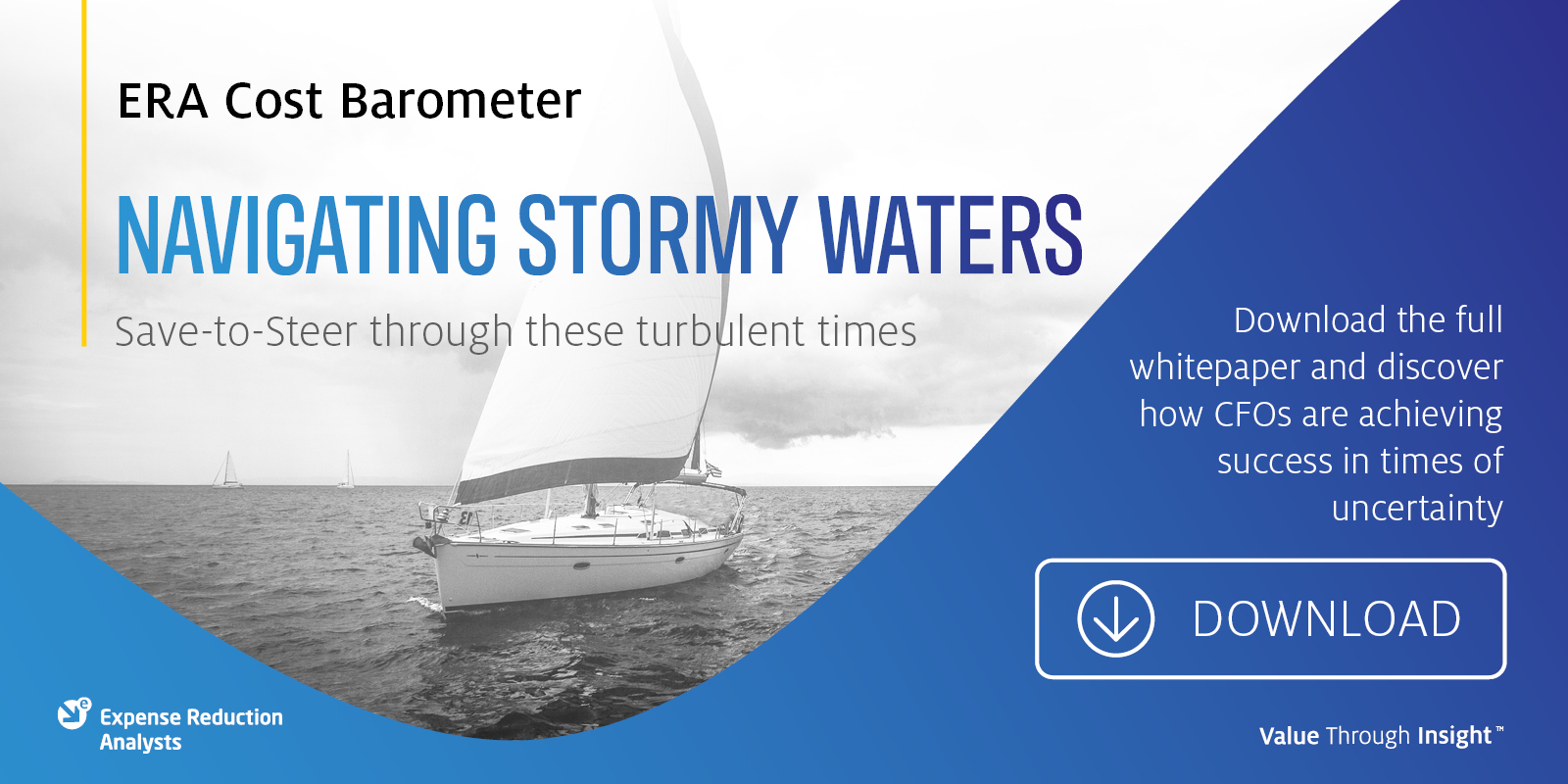 ERA Cost Barometer

NAVIGATING STORMY WATERS

Save-to-Steer through these turbulent times

Download the full whitepaper and discover how CFOs are achieving success in times of uncertainty

DOWNLOAD

Expense Reduction Analysts

Value Through Insight™